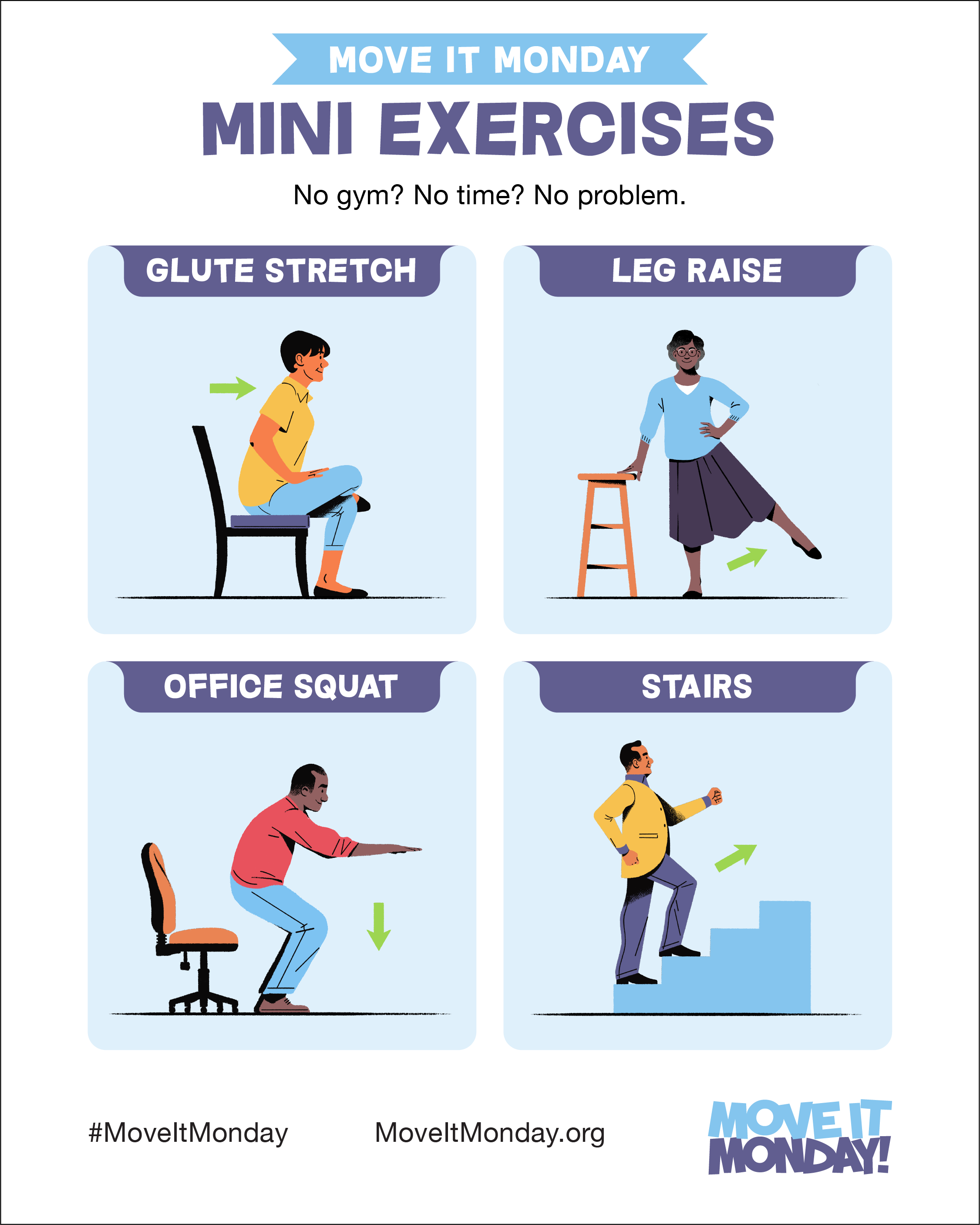 MOVE IT MONDAY

MINI EXERCISES

No gym? No time? No problem.

GLUTE STRETCH

LEG RAISE

OFFICE SQUAT

STAIRS

#MoveItMonday

MoveItMonday.org

MOVE IT MONDAY!