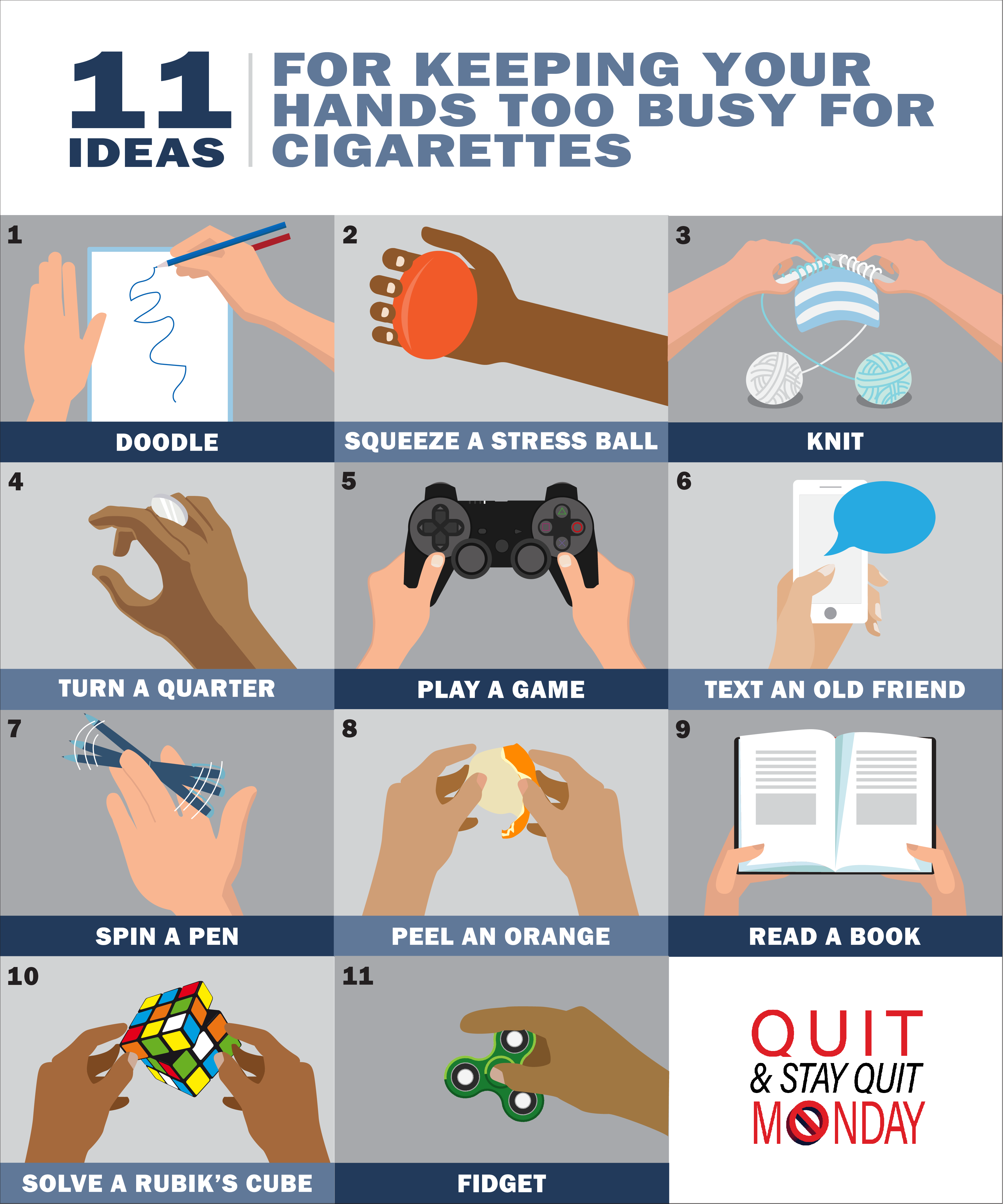 11 IDEAS

FOR KEEPING YOUR HANDS TOO BUSY FOR CIGARETTES

1
DOODLE

2
SQUEEZE A STRESS BALL

3
KNIT

4
TURN A QUARTER

5
PLAY A GAME

6
TEXT AN OLD FRIEND

7
SPIN A PEN

8
PEEL AN ORANGE

9
READ A BOOK

10
SOLVE A RUBIK'S CUBE

11
FIDGET

QUIT & STAY QUIT MONDAY