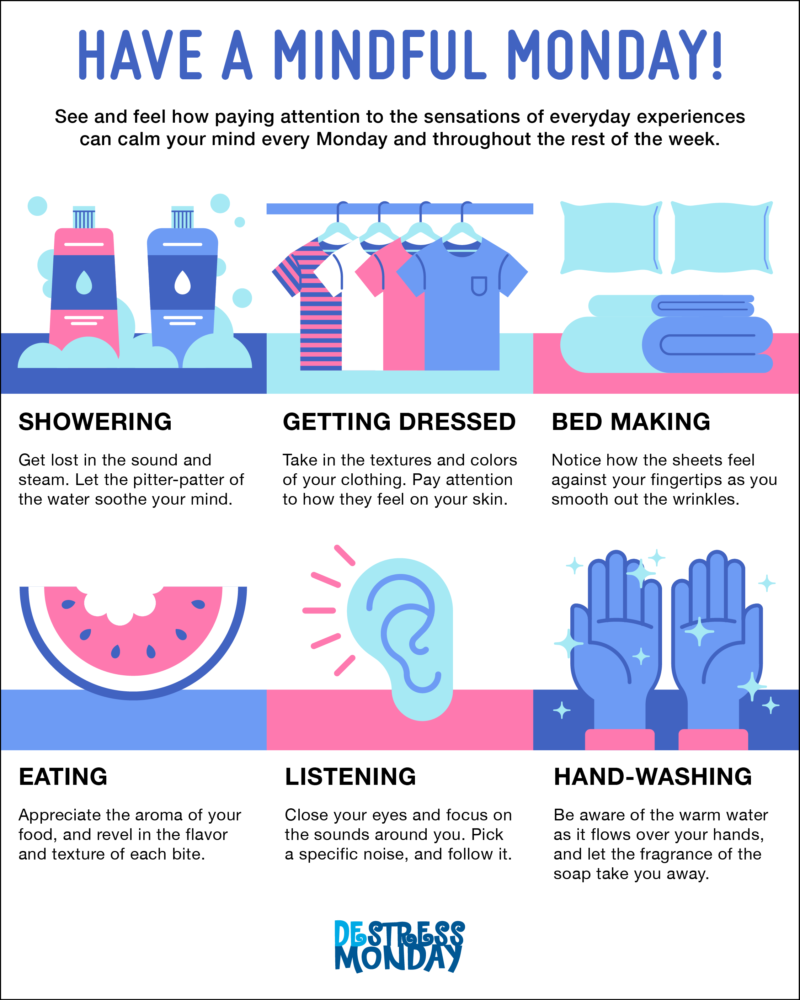 HAVE A MINDFUL MONDAY!

See and feel how paying attention to the sensations of everyday experiences can calm your mind every Monday and throughout the rest of the week.

SHOWERING

Get lost in the sound and steam. Let the pitter-patter of the water soothe your mind.

GETTING DRESSED

Take in the textures and colors of your clothing. Pay attention to how they feel on your skin.

BED MAKING

Notice how the sheets feel against your fingertips as you smooth out the wrinkles.

EATING

Appreciate the aroma of your food, and revel in the flavor and texture of each bite.

LISTENING

Close your eyes and focus on the sounds around you. Pick a specific noise, and follow it.

HAND-WASHING

Be aware of the warm water as it flows over your hands, and let the fragrance of the soap take you away.

DESTRESS MONDAY