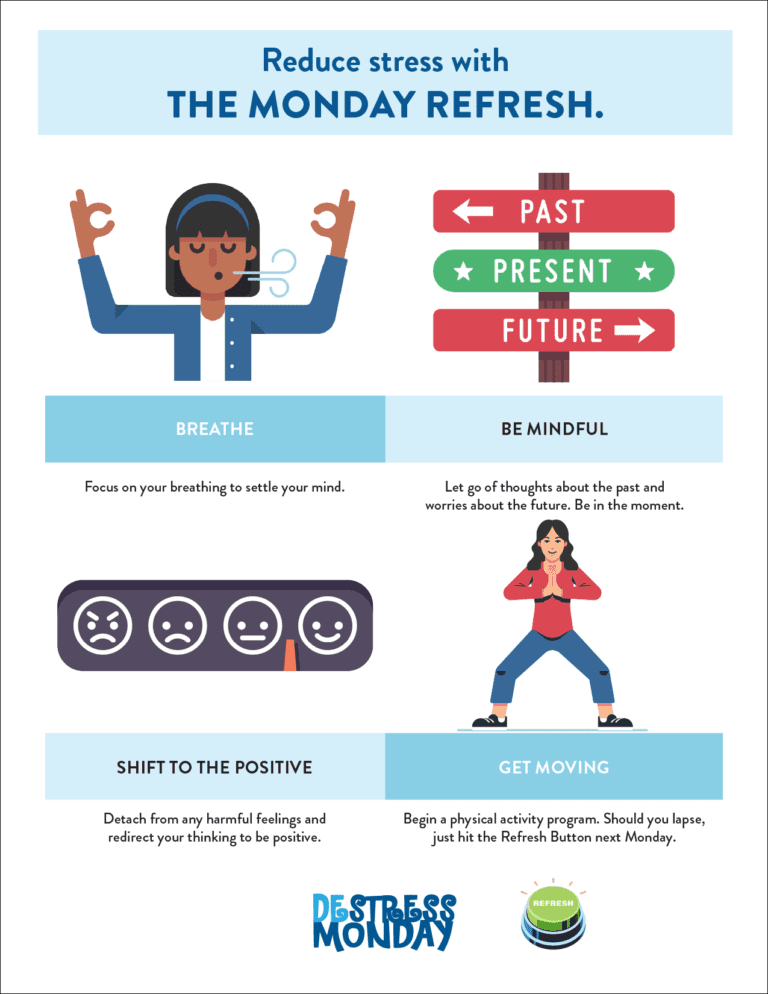 Reduce stress with
THE MONDAY REFRESH.

PAST
PRESENT
FUTURE

BREATHE

Focus on your breathing to settle your mind.

BE MINDFUL

Let go of thoughts about the past and worries about the future. Be in the moment.

SHIFT TO THE POSITIVE

Detach from any harmful feelings and redirect your thinking to be positive.

GET MOVING

Begin a physical activity program. Should you lapse, just hit the Refresh Button next Monday.

DESTRESS MONDAY

REFRESH